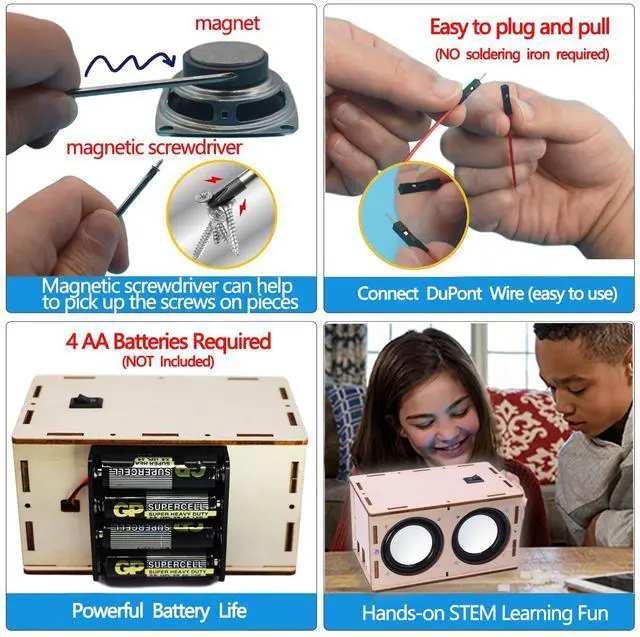 magnet

magnetic screwdriver

Magnetic screwdriver can help to pick up the screws on pieces

Easy to plug and pull
(NO soldering iron required)

Connect DuPont Wire (easy to use)

4 AA Batteries Required
(NOT Included)

GP SUPERCELL
GP SUPERCELL SUPER HEAVY DUTY
GP SUPERCELL
GP SUPERCELL SUPER HEAVY DUTY

Powerful Battery Life

Hands-on STEM Learning Fun