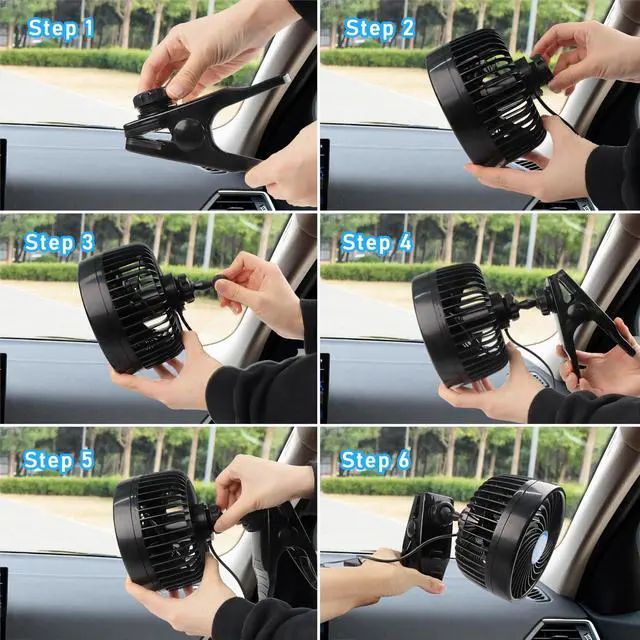 Step 1

Step 2

Step 3

Step 4

Step 5

Step 6