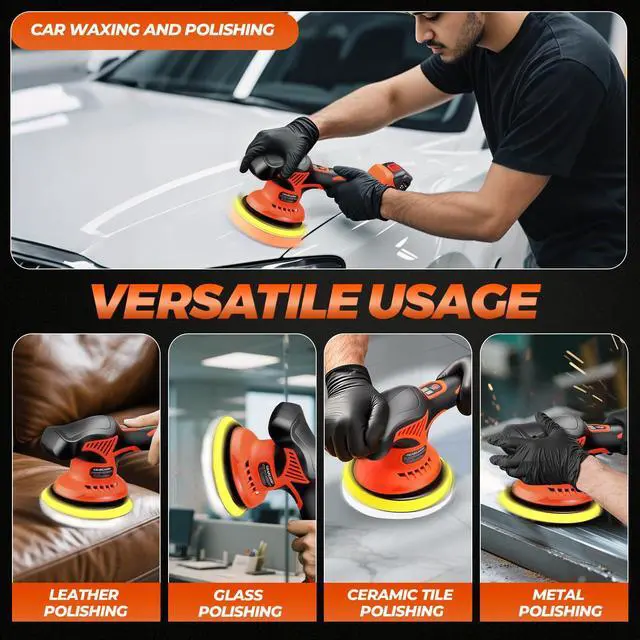 CAR WAXING AND POLISHING

VERSATILE USAGE

LEATHER POLISHING

GLASS POLISHING

CERAMIC TILE POLISHING

METAL POLISHING