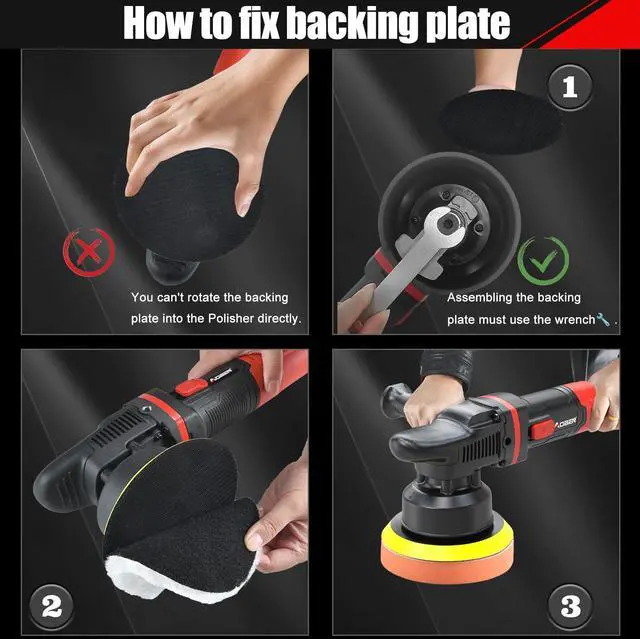 How to fix backing plate

You can't rotate the backing plate into the Polisher directly.

1

Assembling the backing plate must use the wrench🔧 .

AOBEN

2

AOBEN

3