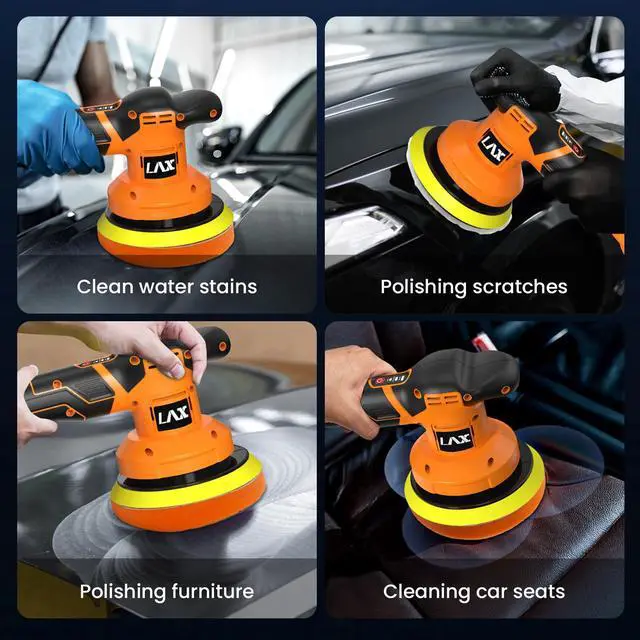 LAX

Clean water stains

LAX

Polishing scratches

LAX

Polishing furniture

LAX

Cleaning car seats