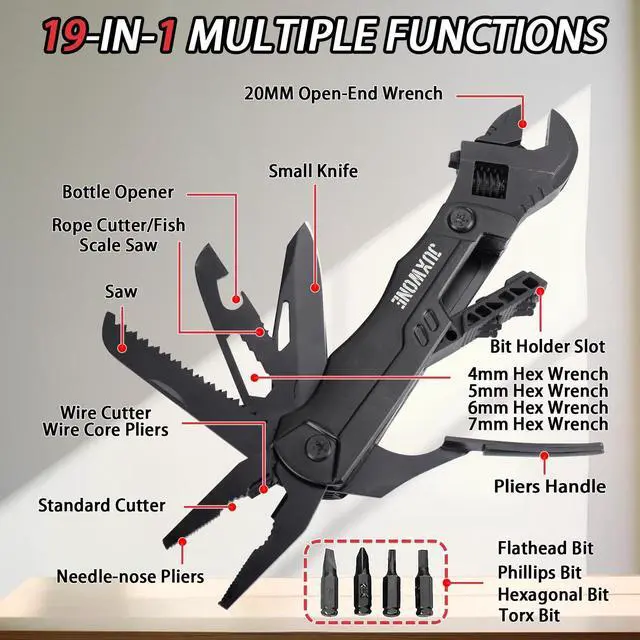 19-IN-1 MULTIPLE FUNCTIONS

20MM Open-End Wrench

Small Knife

Bottle Opener

Rope Cutter/Fish Scale Saw

Saw

JUXWONE

Bit Holder Slot

4mm Hex Wrench
5mm Hex Wrench
6mm Hex Wrench
7mm Hex Wrench

Wire Cutter
Wire Core Pliers

Pliers Handle

Standard Cutter

Needle-nose Pliers

Flathead Bit
Phillips Bit
Hexagonal Bit
Torx Bit