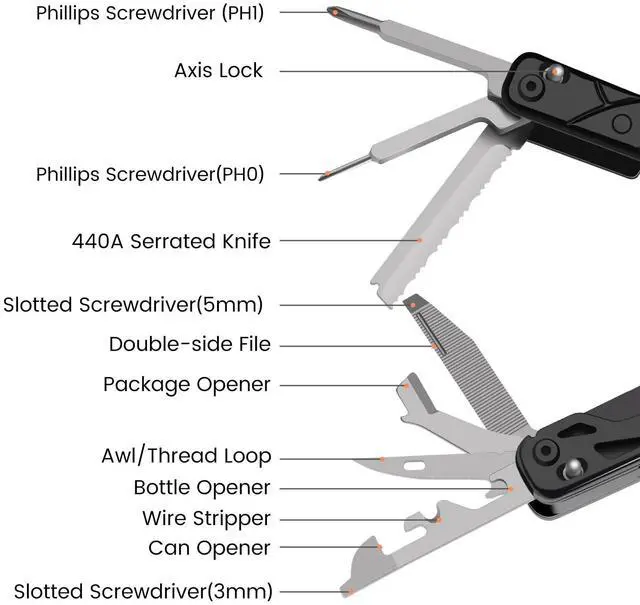 Phillips Screwdriver (PH1)

Axis Lock

Phillips Screwdriver(PH0)

440A Serrated Knife

Slotted Screwdriver(5mm)

Double-side File

Package Opener

Awl/Thread Loop

Bottle Opener

Wire Stripper

Can Opener

Slotted Screwdriver(3mm)