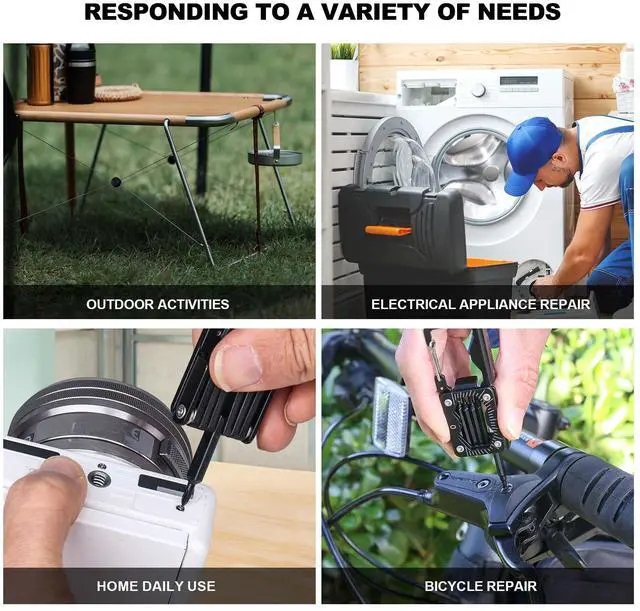 RESPONDING TO A VARIETY OF NEEDS

OUTDOOR ACTIVITIES

ELECTRICAL APPLIANCE REPAIR

HOME DAILY USE

BICYCLE REPAIR