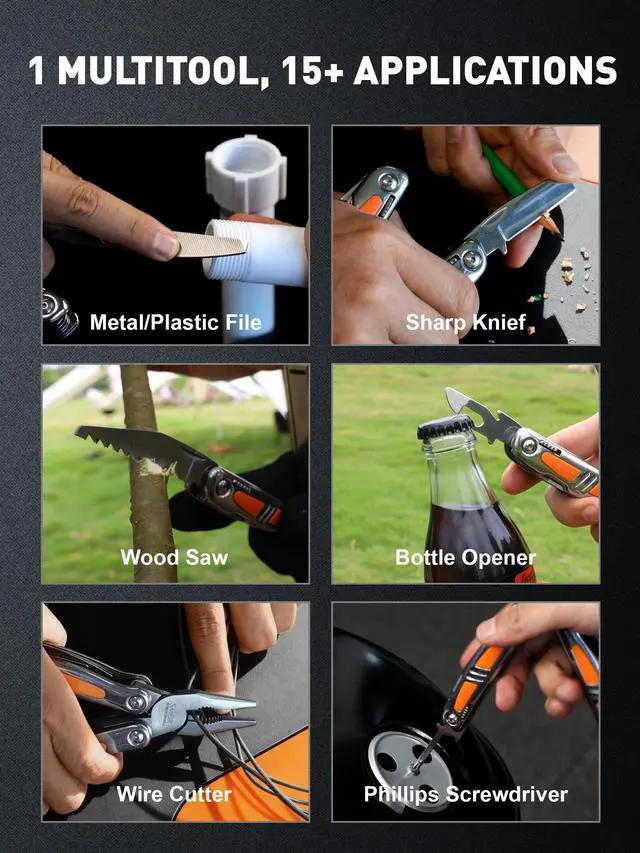 1 MULTITOOL, 15+ APPLICATIONS

Metal/Plastic File

Sharp Knief

Wood Saw

Bottle Opener

Wire Cutter

Phillips Screwdriver