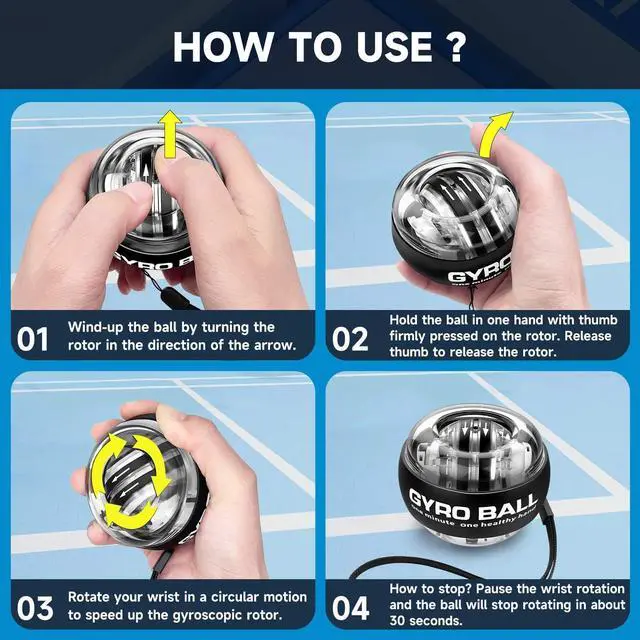 HOW TO USE ?

GYRO B

01 Wind-up the ball by turning the rotor in the direction of the arrow.

GYRO
one minute

02 Hold the ball in one hand with thumb firmly pressed on the rotor. Release thumb to release the rotor.

03 Rotate your wrist in a circular motion to speed up the gyroscopic rotor.

GYRO BALL
one minute one healthy hand

04 How to stop? Pause the wrist rotation and the ball will stop rotating in about 30 seconds.