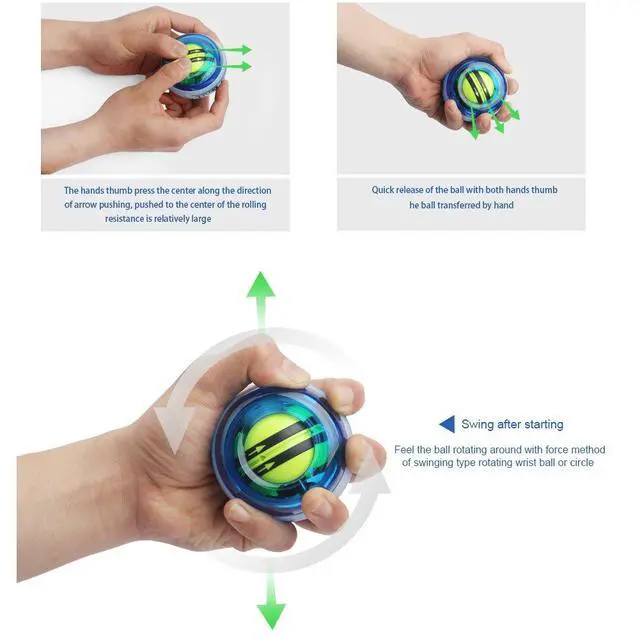 The hands thumb press the center along the direction of arrow pushing, pushed to the center of the rolling resistance is relatively large

Quick release of the ball with both hands thumb he ball transferred by hand

Swing after starting

Feel the ball rotating around with force method of swinging type rotating wrist ball or circle