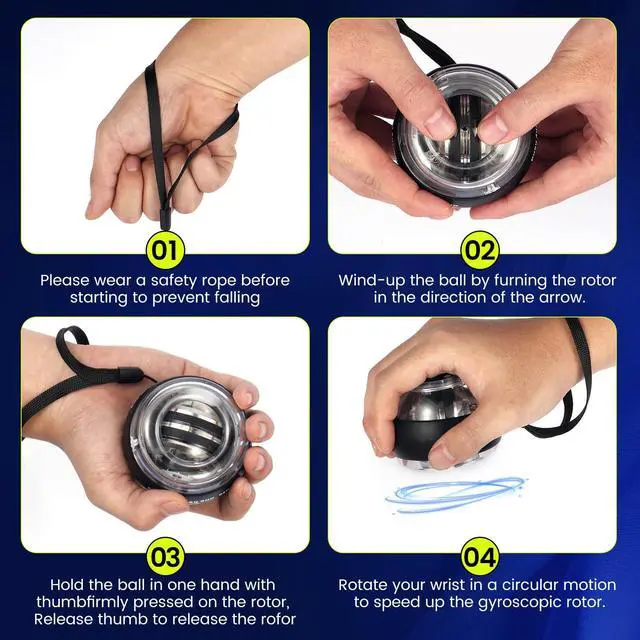 01

Please wear a safety rope before starting to prevent falling

02

Wind-up the ball by furning the rotor in the direction of the arrow.

03

Hold the ball in one hand with thumbfirmly pressed on the rotor, Release thumb to release the rofor

04

Rotate your wrist in a circular motion to speed up the gyroscopic rotor.