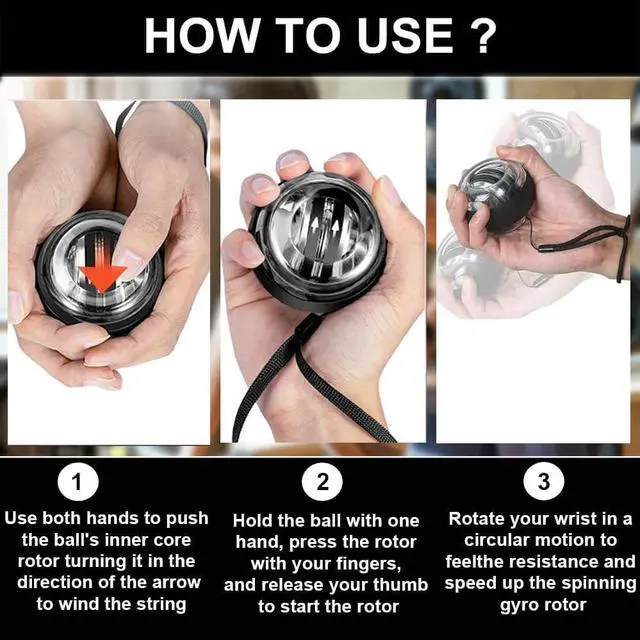 HOW TO USE ?

1
Use both hands to push the ball's inner core rotor turning it in the direction of the arrow to wind the string

2
Hold the ball with one hand, press the rotor with your fingers, and release your thumb to start the rotor

3
Rotate your wrist in a circular motion to feelthe resistance and speed up the spinning gyro rotor