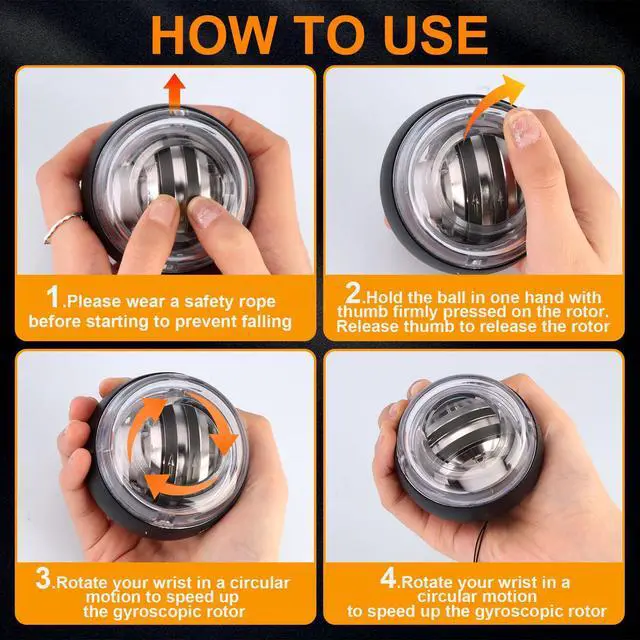 HOW TO USE

1.Please wear a safety rope before starting to prevent falling

2.Hold the ball in one hand with thumb firmly pressed on the rotor. Release thumb to release the rotor

3.Rotate your wrist in a circular motion to speed up the gyroscopic rotor

4.Rotate your wrist in a circular motion to speed up the gyroscopic rotor