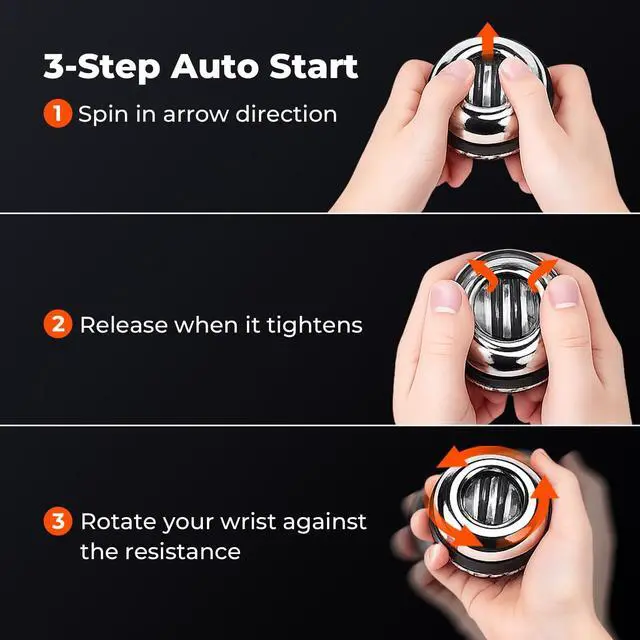 3-Step Auto Start

1 Spin in arrow direction

2 Release when it tightens

3 Rotate your wrist against the resistance