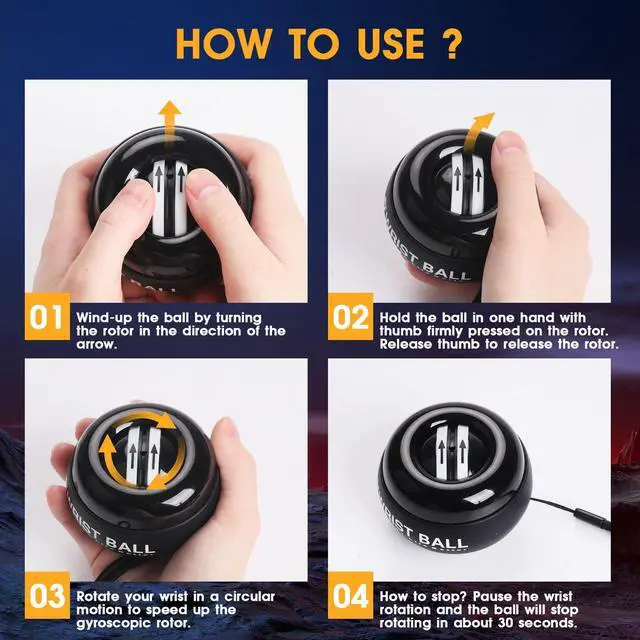 HOW TO USE ?

BALL

01 Wind-up the ball by turning the rotor in the direction of the arrow.

WRIST BALL

02 Hold the ball in one hand with thumb firmly pressed on the rotor. Release thumb to release the rotor.

WRIST BALL

03 Rotate your wrist in a circular motion to speed up the gyroscopic rotor.

WRIST BALL

04 How to stop? Pause the wrist rotation and the ball will stop rotating in about 30 seconds.