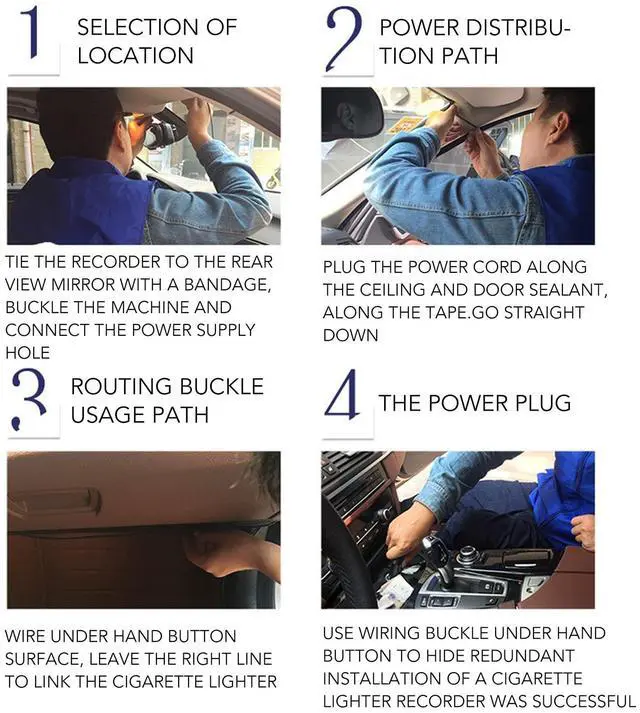 1 SELECTION OF LOCATION

TIE THE RECORDER TO THE REAR VIEW MIRROR WITH A BANDAGE, BUCKLE THE MACHINE AND CONNECT THE POWER SUPPLY HOLE

2 POWER DISTRIBUTION PATH

PLUG THE POWER CORD ALONG THE CEILING AND DOOR SEALANT, ALONG THE TAPE.GO STRAIGHT DOWN

3 ROUTING BUCKLE USAGE PATH

WIRE UNDER HAND BUTTON SURFACE, LEAVE THE RIGHT LINE TO LINK THE CIGARETTE LIGHTER

4 THE POWER PLUG

USE WIRING BUCKLE UNDER HAND BUTTON TO HIDE REDUNDANT INSTALLATION OF A CIGARETTE LIGHTER RECORDER WAS SUCCESSFUL