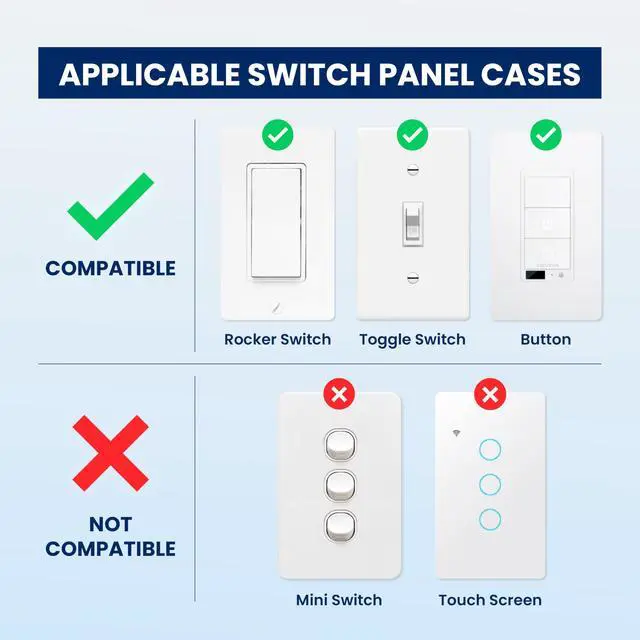 APPLICABLE SWITCH PANEL CASES

COMPATIBLE

Rocker Switch

Toggle Switch

Button

NOT COMPATIBLE

Mini Switch

Touch Screen