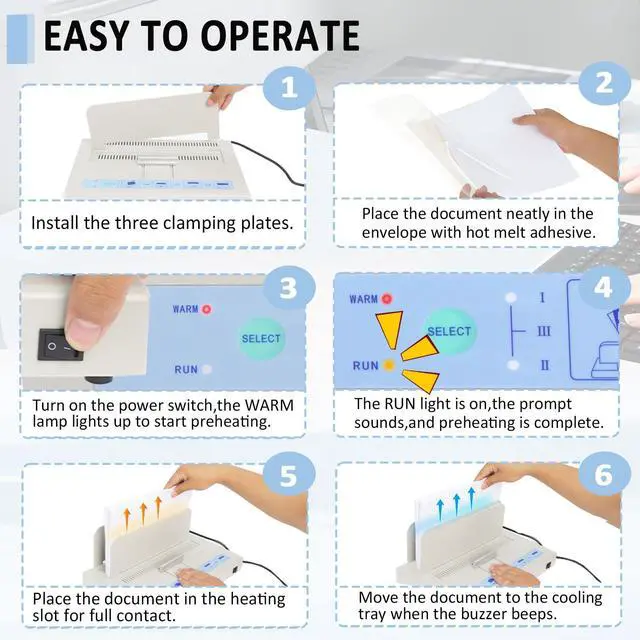 EASY TO OPERATE

1

Install the three clamping plates.

2

Place the document neatly in the envelope with hot melt adhesive.

3

WARM

SELECT

RUN

Turn on the power switch,the WARM lamp lights up to start preheating.

4

WARM

SELECT

RUN

I

III

II

The RUN light is on,the prompt sounds,and preheating is complete.

5

Place the document in the heating slot for full contact.

6

Move the document to the cooling tray when the buzzer beeps.