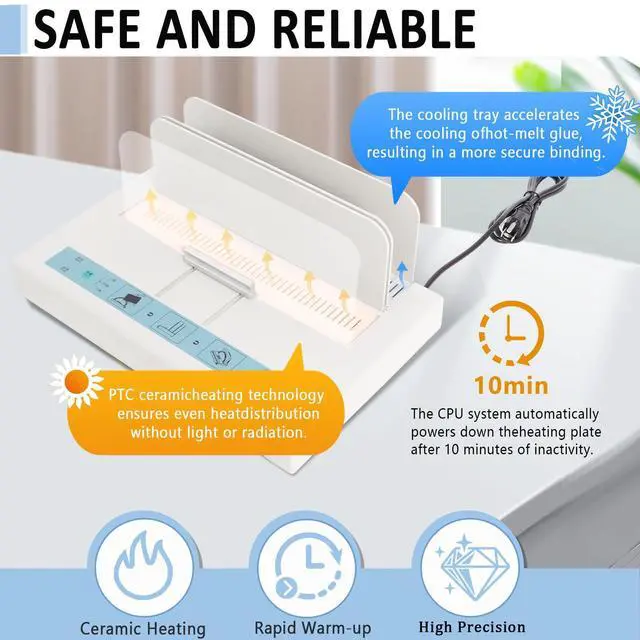 SAFE AND RELIABLE

The cooling tray accelerates the cooling ofhot-melt glue, resulting in a more secure binding.

PTC ceramicheating technology ensures even heatdistribution without light or radiation.

10min

The CPU system automatically powers down theheating plate after 10 minutes of inactivity.

Ceramic Heating

Rapid Warm-up

High Precision