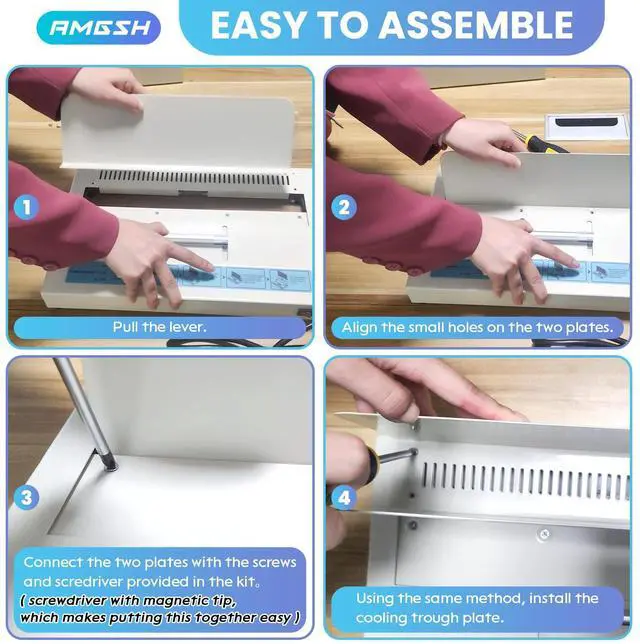 AMGSH

EASY TO ASSEMBLE

1

Pull the lever.

2

Align the small holes on the two plates.

3

Connect the two plates with the screws and scredriver provided in the kit。
( screwdriver with magnetic tip, which makes putting this together easy )

4

Using the same method, install the cooling trough plate.