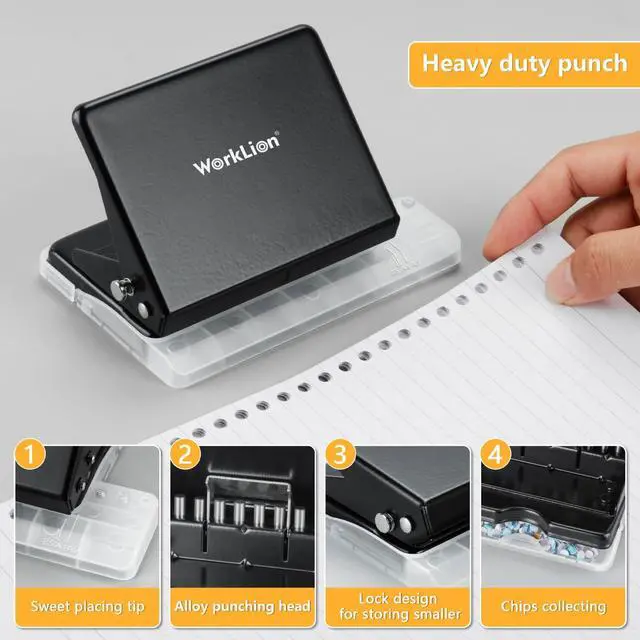 Heavy duty punch

WorkLion®

1
Sweet placing tip

2
Alloy punching head

3
Lock design for storing smaller

4
Chips collecting