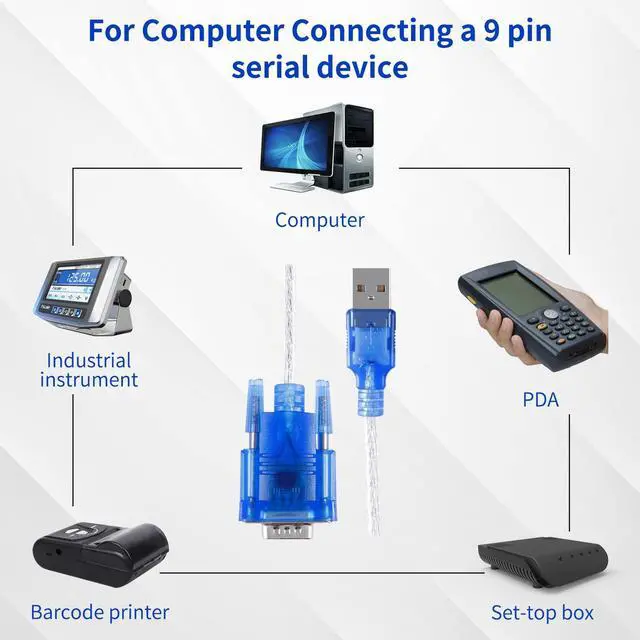 For Computer Connecting a 9 pin serial device

Computer

Industrial instrument

PDA

Barcode printer

Set-top box