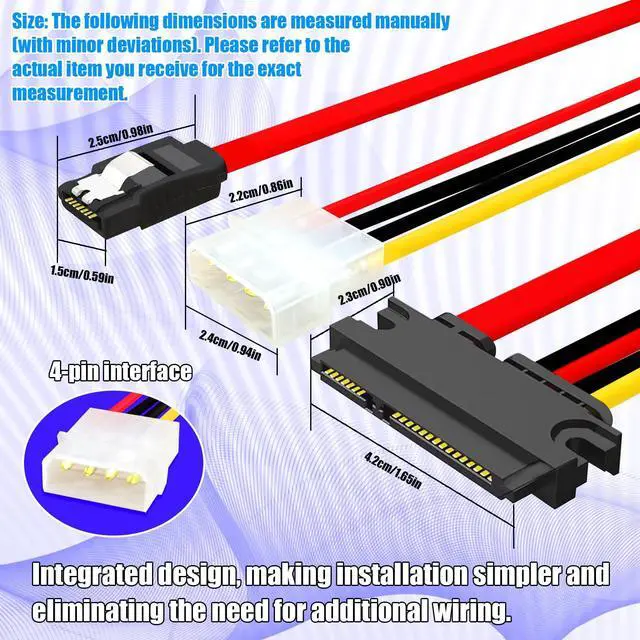 Size: The following dimensions are measured manually (with minor deviations). Please refer to the actual item you receive for the exact measurement.

2.5cm/0.98in

1.5cm/0.59in

2.2cm/0.86in

2.4cm/0.94in

2.3cm/0.90in

4.2cm/1.65in

4-pin interface

Integrated design, making installation simpler and eliminating the need for additional wiring.