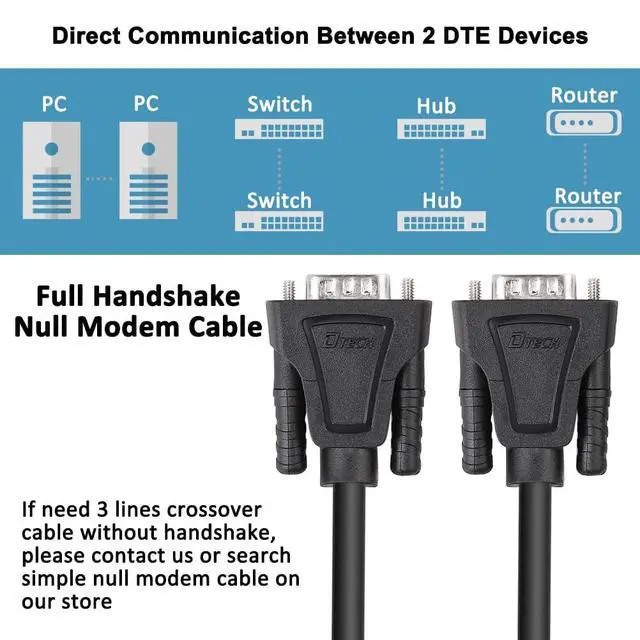 Direct Communication Between 2 DTE Devices

PC

PC

Switch

Switch

Hub

Hub

Router

Router

Full Handshake Null Modem Cable

DTECH

DTECH

If need 3 lines crossover cable without handshake, please contact us or search simple null modem cable on our store