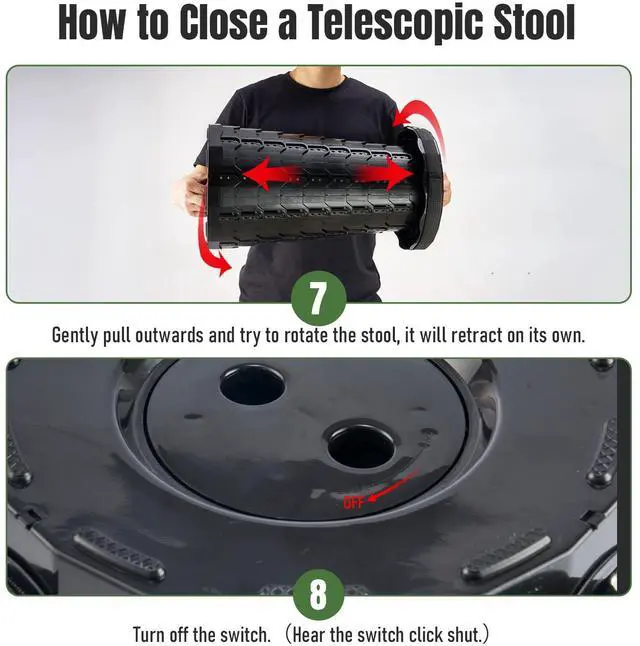 How to Close a Telescopic Stool

7

Gently pull outwards and try to rotate the stool, it will retract on its own.

OFF

8

Turn off the switch. (Hear the switch click shut.)