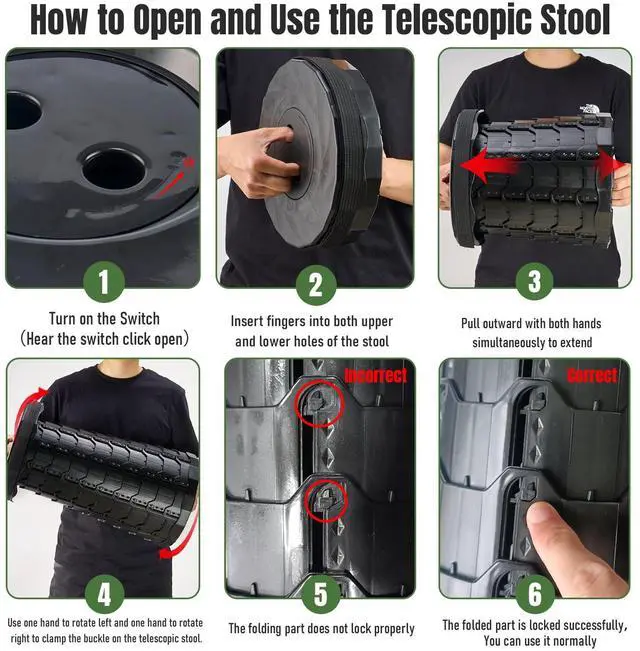 How to Open and Use the Telescopic Stool

1

Turn on the Switch
(Hear the switch click open)

2

Insert fingers into both upper and lower holes of the stool

3

Pull outward with both hands simultaneously to extend

4

Use one hand to rotate left and one hand to rotate right to clamp the buckle on the telescopic stool.

Incorrect

5

The folding part does not lock properly

Correct

6

The folded part is locked successfully, You can use it normally