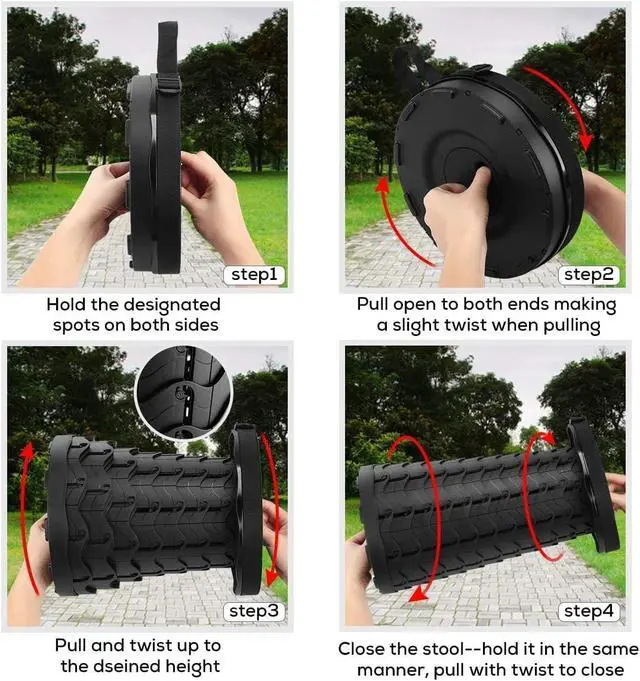 step1

Hold the designated spots on both sides

step2

Pull open to both ends making a slight twist when pulling

step3

Pull and twist up to the dseined height

step4

Close the stool--hold it in the same manner, pull with twist to close