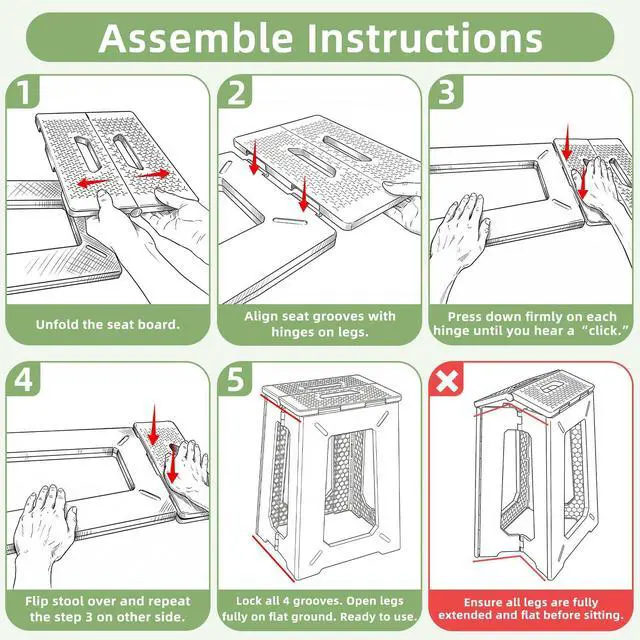 Assemble Instructions

1

Unfold the seat board.

2

Align seat grooves with hinges on legs.

3

Press down firmly on each hinge until you hear a "click."

4

Flip stool over and repeat the step 3 on other side.

5

Lock all 4 grooves. Open legs fully on flat ground. Ready to use.

Ensure all legs are fully extended and flat before sitting.