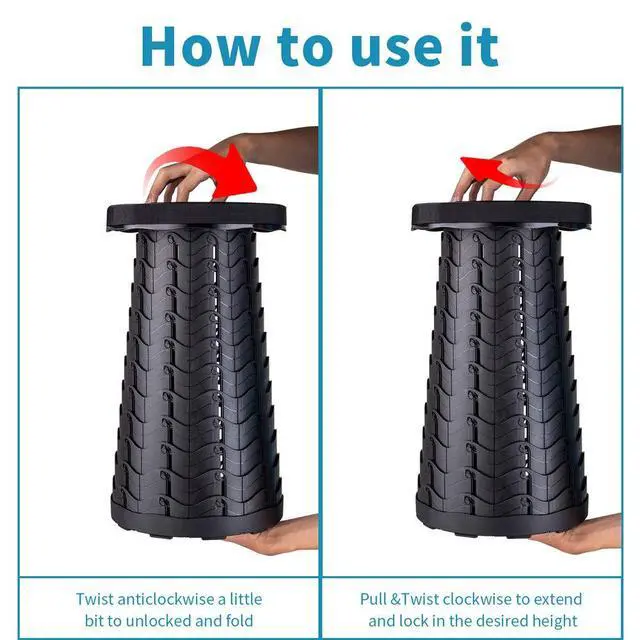 How to use it

Twist anticlockwise a little bit to unlocked and fold

Pull &Twist clockwise to extend and lock in the desired height