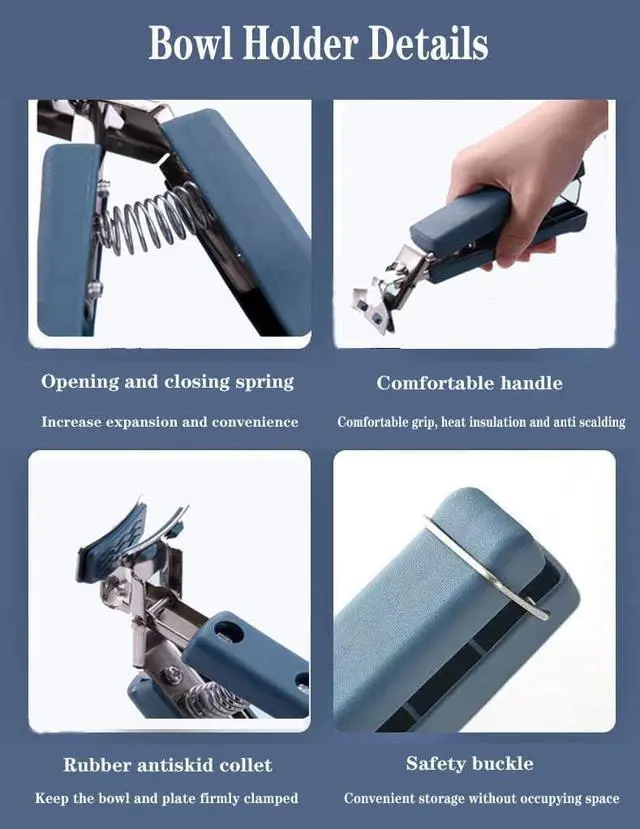 Bowl Holder Details

Opening and closing spring

Increase expansion and convenience

Comfortable handle

Comfortable grip, heat insulation and anti scalding

Rubber antiskid collet

Keep the bowl and plate firmly clamped

Safety buckle

Convenient storage without occupying space