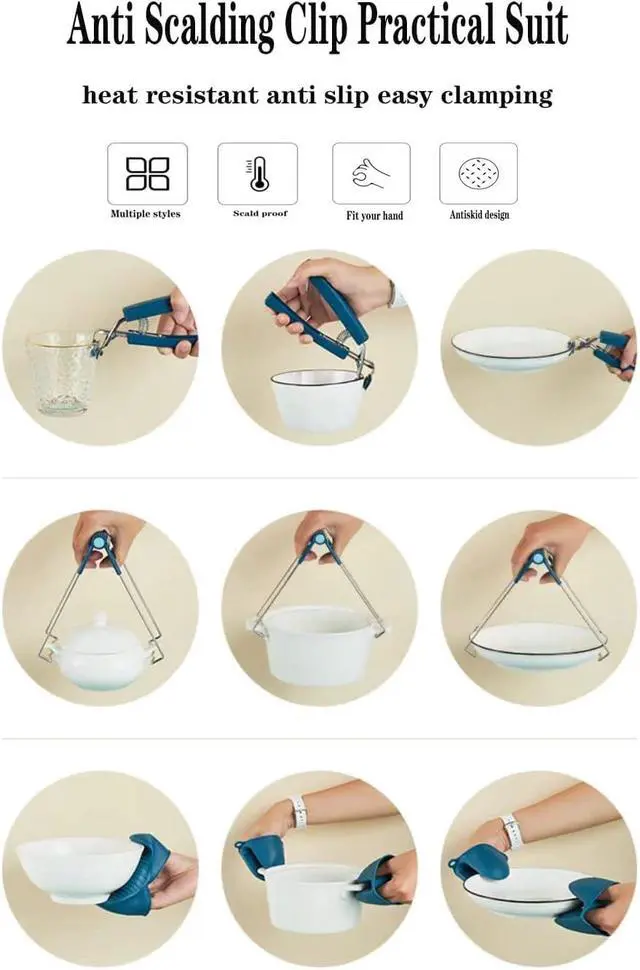 Anti Scalding Clip Practical Suit

heat resistant anti slip easy clamping

Multiple styles

Scald proof

Fit your hand

Antiskid design