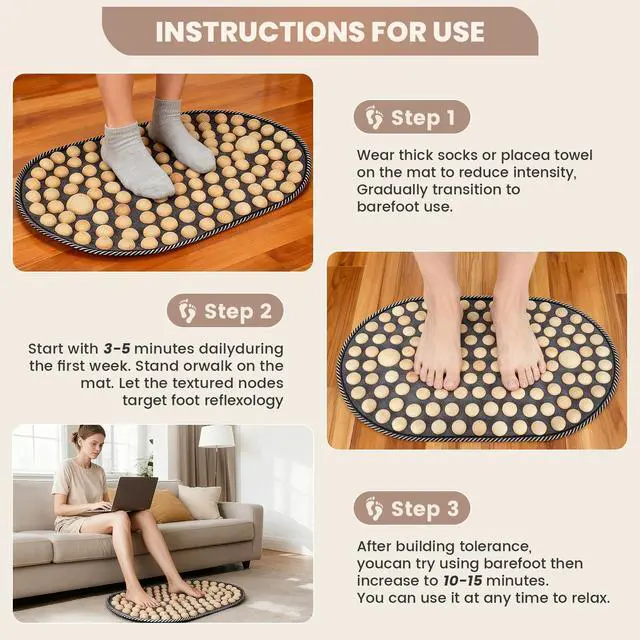 INSTRUCTIONS FOR USE

Step 1

Wear thick socks or placea towel on the mat to reduce intensity, Gradually transition to barefoot use.

Step 2

Start with 3-5 minutes dailyduring the first week. Stand orwalk on the mat. Let the textured nodes target foot reflexology

Step 3

After building tolerance, youcan try using barefoot then increase to 10-15 minutes. You can use it at any time to relax.