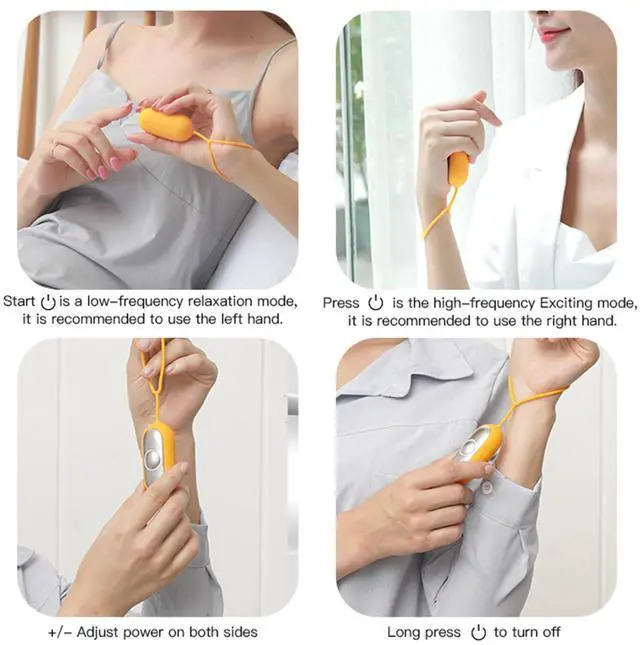 Start ⏻ is a low-frequency relaxation mode, it is recommended to use the left hand.

Press ⏻ is the high-frequency Exciting mode, it is recommended to use the right hand.

+/- Adjust power on both sides

Long press ⏻ to turn off