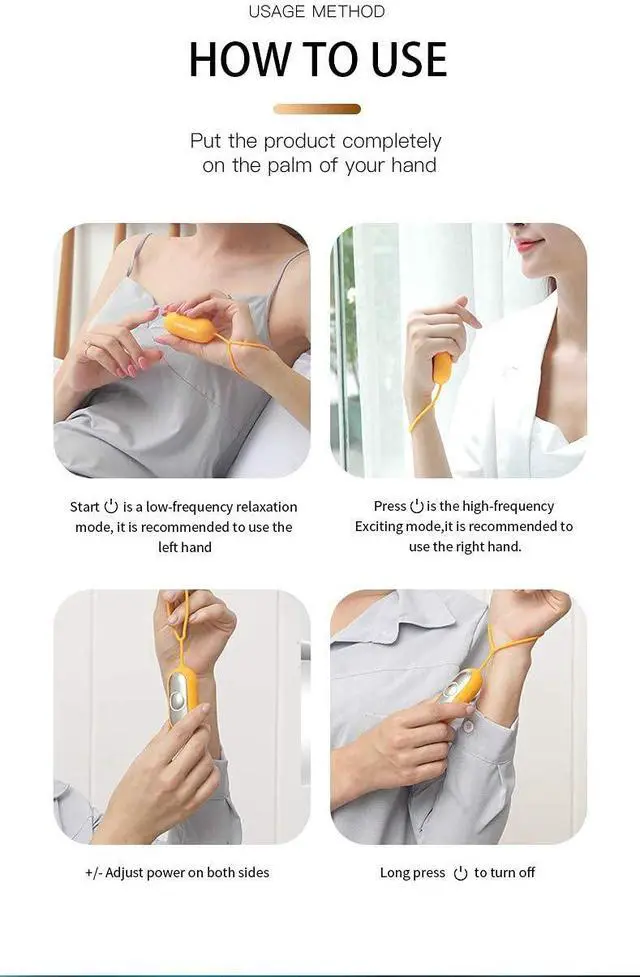 USAGE METHOD

HOW TO USE

Put the product completely on the palm of your hand

Start ⏻ is a low-frequency relaxation mode, it is recommended to use the left hand

Press ⏻ is the high-frequency Exciting mode,it is recommended to use the right hand.

+/- Adjust power on both sides

Long press ⏻ to turn off