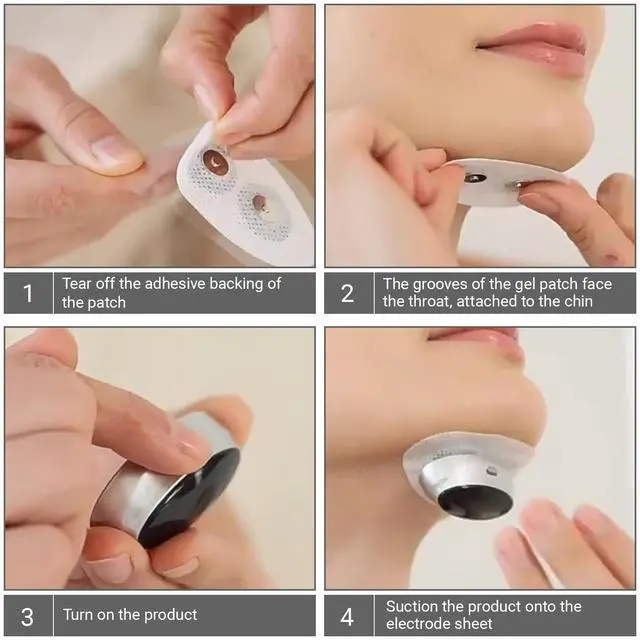 1 Tear off the adhesive backing of the patch

2 The grooves of the gel patch face the throat, attached to the chin

3 Turn on the product

4 Suction the product onto the electrode sheet