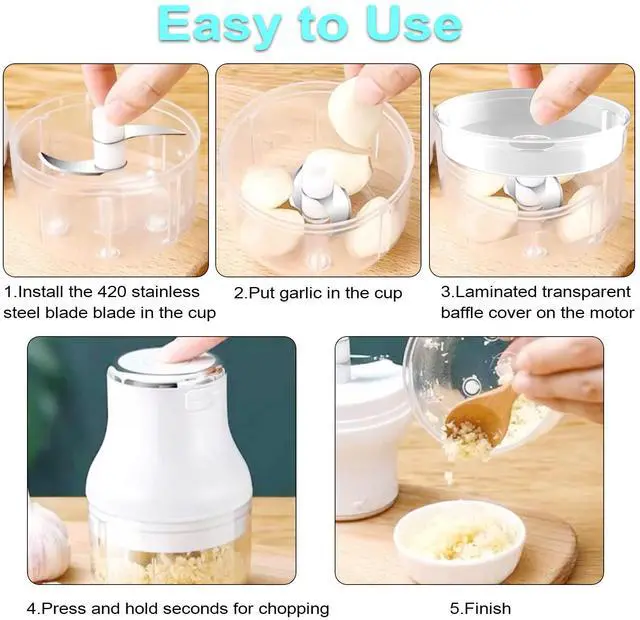 Easy to Use

1.Install the 420 stainless steel blade blade in the cup

2.Put garlic in the cup

3.Laminated transparent baffle cover on the motor

4.Press and hold seconds for chopping

5.Finish