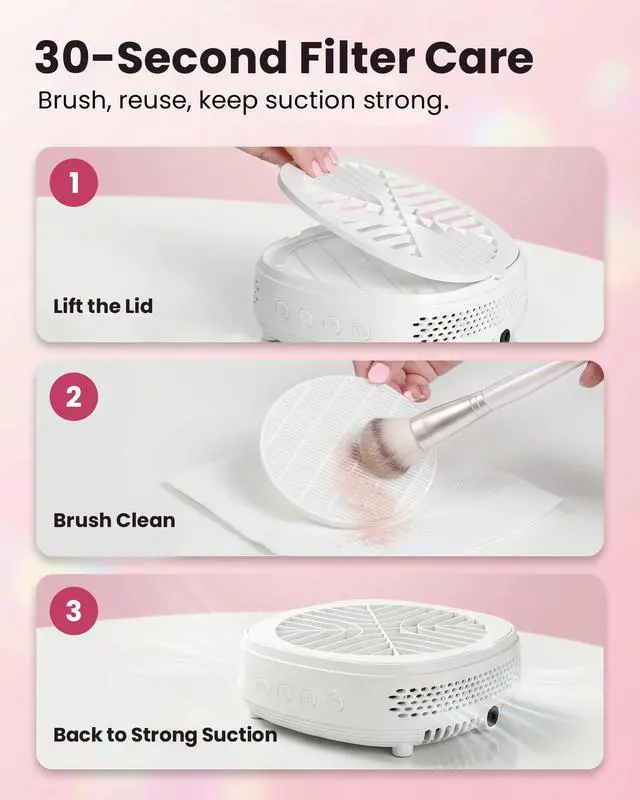 30-Second Filter Care
Brush, reuse, keep suction strong.

1
Lift the Lid

2
Brush Clean

3
Back to Strong Suction