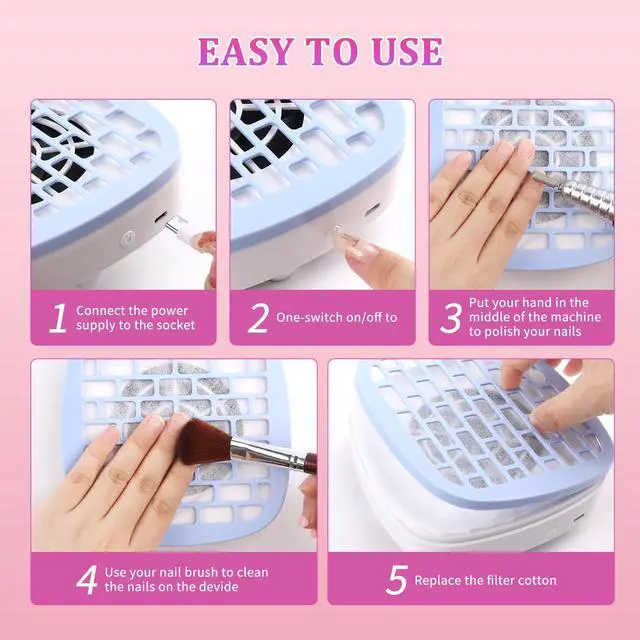 EASY TO USE

1 Connect the power supply to the socket

2 One-switch on/off to

3 Put your hand in the middle of the machine to polish your nails

4 Use your nail brush to clean the nails on the devide

5 Replace the filter cotton