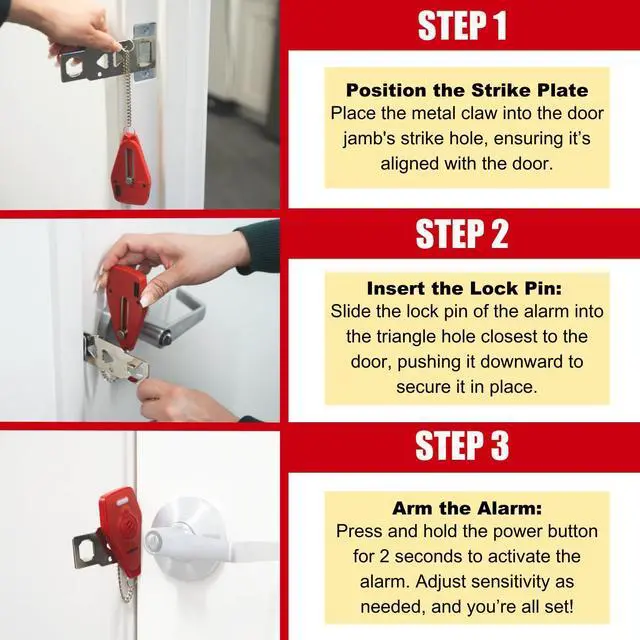 STEP 1

Position the Strike Plate
Place the metal claw into the door jamb's strike hole, ensuring it's aligned with the door.

STEP 2

Insert the Lock Pin:
Slide the lock pin of the alarm into the triangle hole closest to the door, pushing it downward to secure it in place.

STEP 3

Arm the Alarm:
Press and hold the power button for 2 seconds to activate the alarm. Adjust sensitivity as needed, and you're all set!