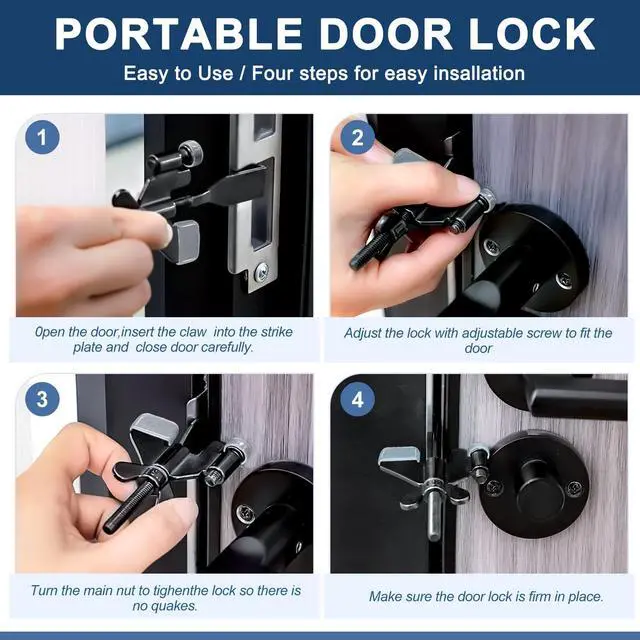 PORTABLE DOOR LOCK

Easy to Use / Four steps for easy insallation

1

0pen the door,insert the claw into the strike plate and close door carefully.

2

Adjust the lock with adjustable screw to fit the door

3

Turn the main nut to tighenthe lock so there is no quakes.

4

Make sure the door lock is firm in place.