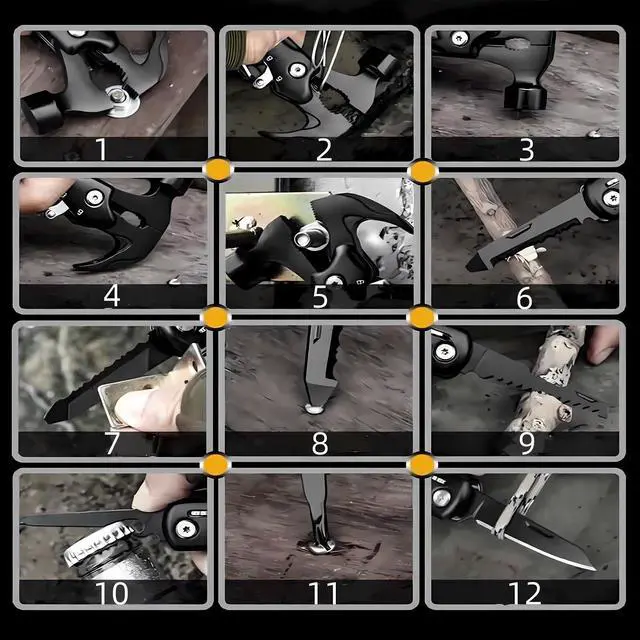 1
2
3
4
5
6
7
8
9
10
11
12