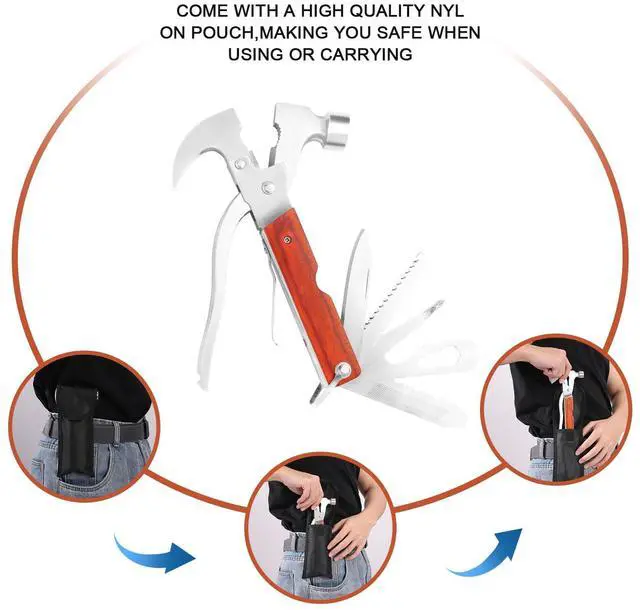 COME WITH A HIGH QUALITY NYL ON POUCH,MAKING YOU SAFE WHEN USING OR CARRYING