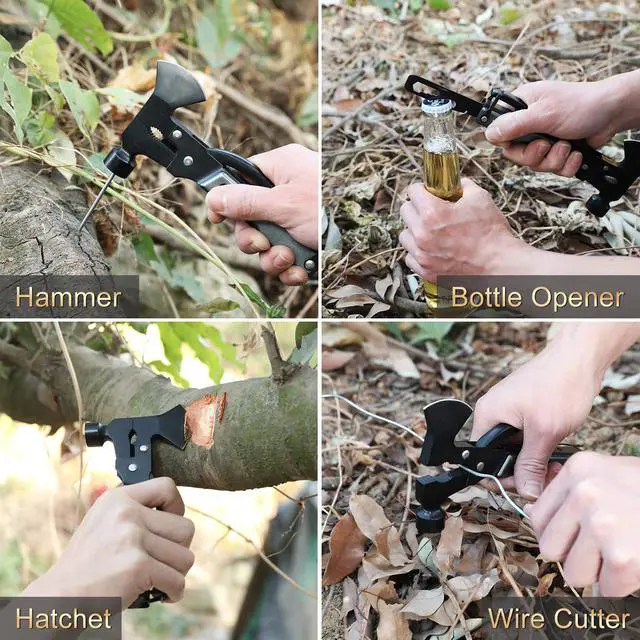 Hammer

Bottle Opener

Hatchet

Wire Cutter