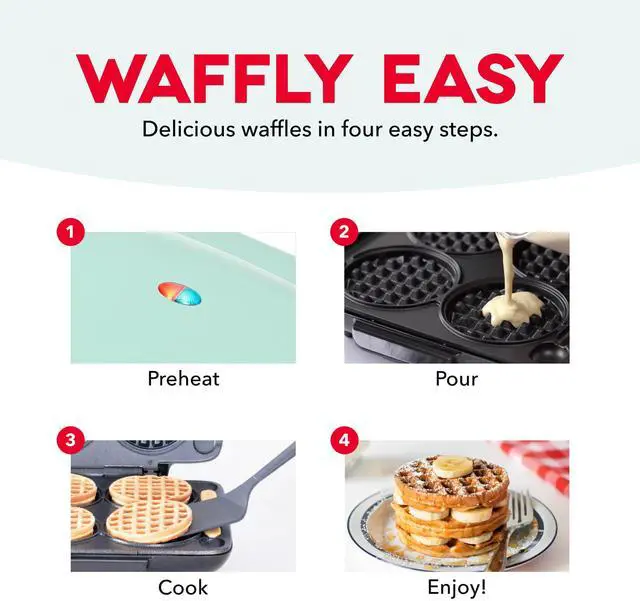 WAFFLY EASY

Delicious waffles in four easy steps.

1

Preheat

2

Pour

3

Cook

4

Enjoy!