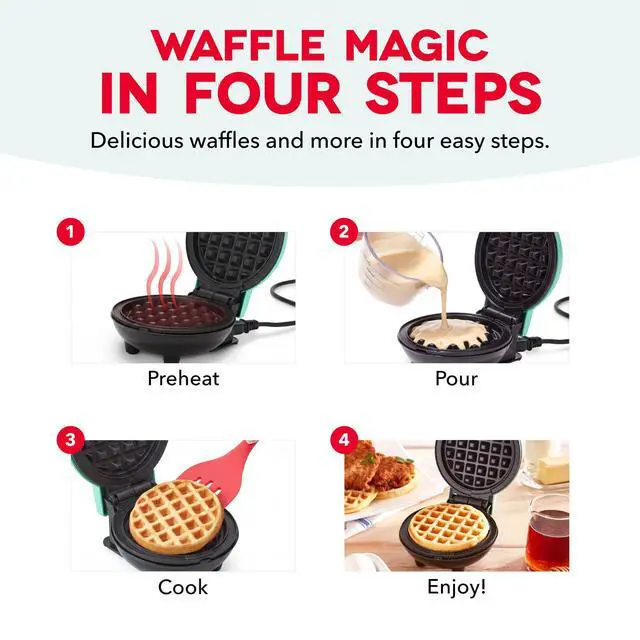 WAFFLE MAGIC
IN FOUR STEPS

Delicious waffles and more in four easy steps.

1

Preheat

2

Pour

3

Cook

4

Enjoy!