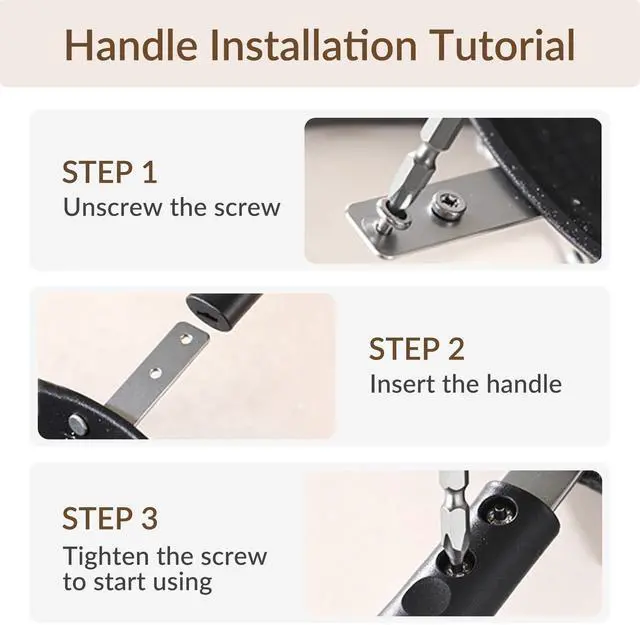 Handle Installation Tutorial

STEP 1
Unscrew the screw

STEP 2
Insert the handle

STEP 3
Tighten the screw to start using