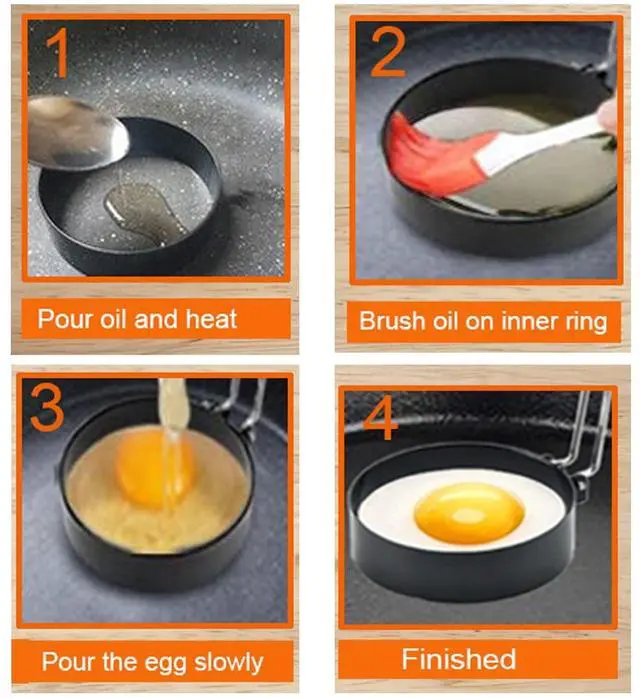 1

Pour oil and heat

2

Brush oil on inner ring

3

Pour the egg slowly

4

Finished