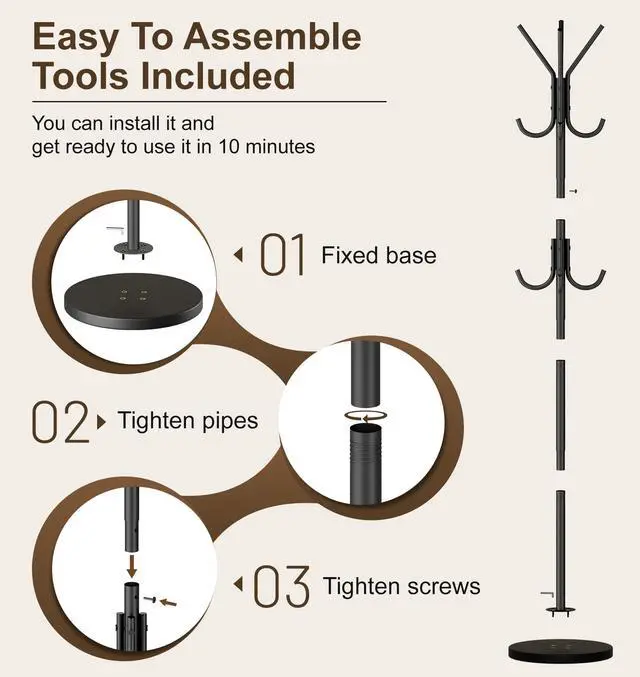 Easy To Assemble Tools Included

You can install it and get ready to use it in 10 minutes

01 Fixed base

02 Tighten pipes

03 Tighten screws