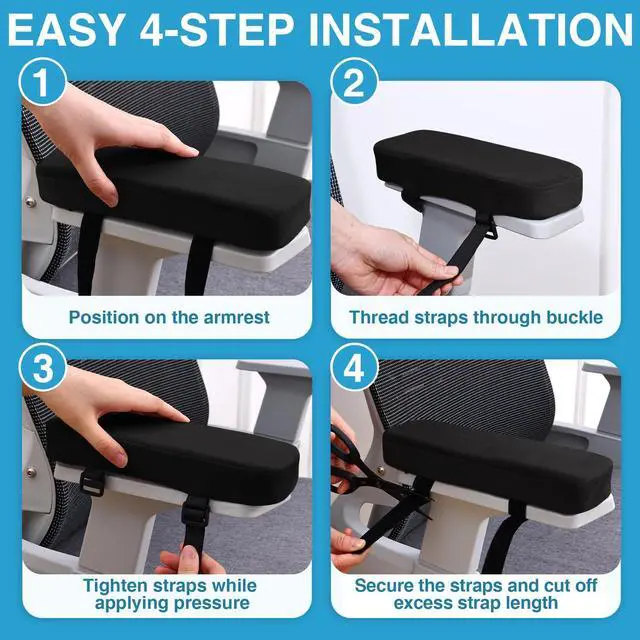 EASY 4-STEP INSTALLATION

1

Position on the armrest

2

Thread straps through buckle

3

Tighten straps while applying pressure

4

Secure the straps and cut off excess strap length